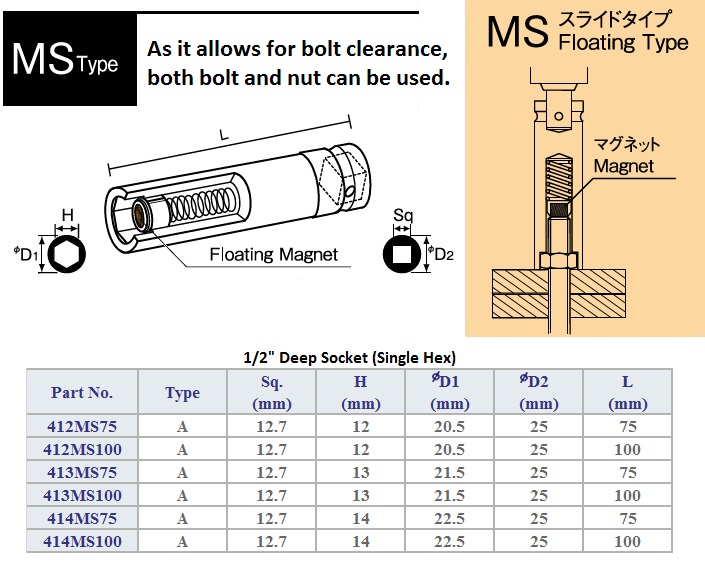 MS Type

As it allows for bolt clearance, both bolt and nut can be used.

L

H

$^{\phi}D_1$

Floating Magnet

Sq

$^{\phi}D_2$

MS スライドタイプ Floating Type

マグネット Magnet

1/2" Deep Socket (Single Hex)

| Part No. | Type | Sq. (mm) | H (mm) | $^{\phi}$D1 (mm) | $^{\phi}$D2 (mm) | L (mm) |
|---|---|---|---|---|---|---|
| 412MS75 | A | 12.7 | 12 | 20.5 | 25 | 75 |
| 412MS100 | A | 12.7 | 12 | 20.5 | 25 | 100 |
| 413MS75 | A | 12.7 | 13 | 21.5 | 25 | 75 |
| 413MS100 | A | 12.7 | 13 | 21.5 | 25 | 100 |
| 414MS75 | A | 12.7 | 14 | 22.5 | 25 | 75 |
| 414MS100 | A | 12.7 | 14 | 22.5 | 25 | 100 |